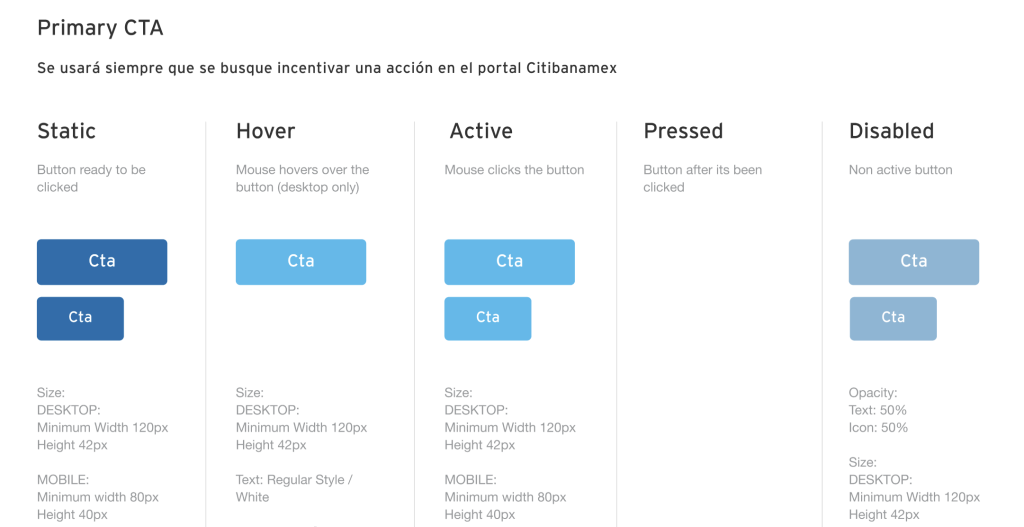 Primary CTA

Se usará siempre que se busque incentivar una acción en el portal Citibanamex

Static

Button ready to be clicked

Cta

Cta

Size:
DESKTOP:
Minimum Width 120px
Height 42px

MOBILE:
Minimum width 80px
Height 40px

Hover

Mouse hovers over the button (desktop only)

Cta

Size:
DESKTOP:
Minimum Width 120px
Height 42px

Text: Regular Style / White

Active

Mouse clicks the button

Cta

Cta

Size:
DESKTOP:
Minimum Width 120px
Height 42px

MOBILE:
Minimum width 80px
Height 40px

Pressed

Button after its been clicked

Disabled

Non active button

Cta

Cta

Opacity:
Text: 50%
Icon: 50%

Size:
DESKTOP:
Minimum Width 120px
Height 42px